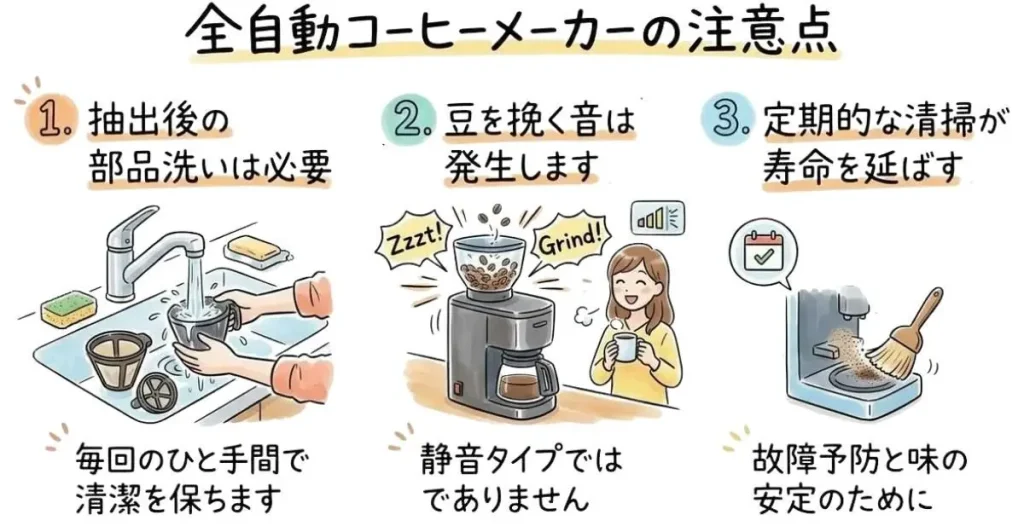 全自動コーヒーメーカーの注意点

1. 抽出後の部品洗いは必要

毎回のひと手間で清潔を保ちます

2. 豆を挽く音は発生します

Zzzt!

Grind!

静音タイプではありません

3. 定期的な清掃が寿命を延ばす

故障予防と味の安定のために