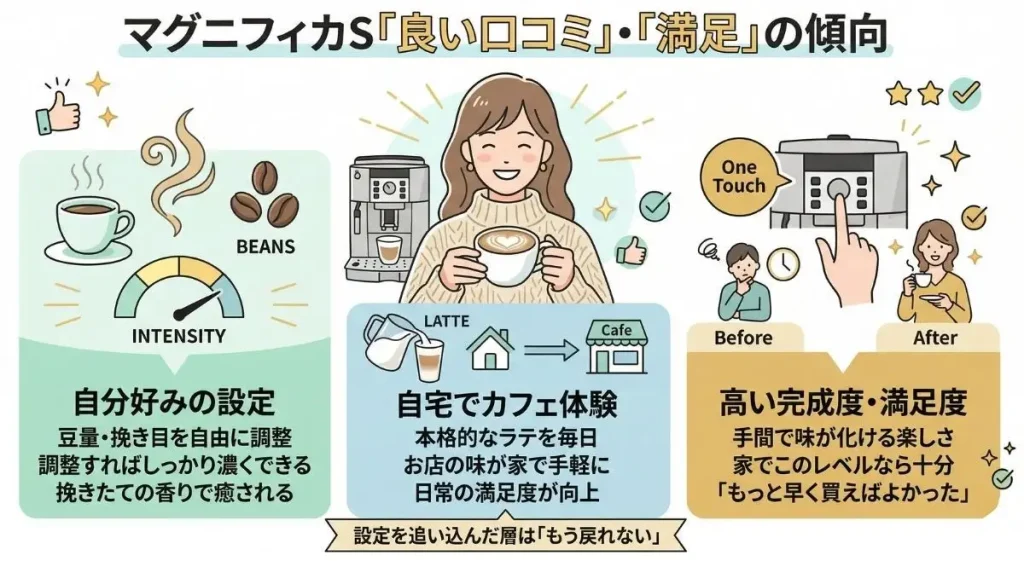 マグニフィカS「良い口コミ」・「満足」の傾向

BEANS

INTENSITY

自分好みの設定

豆量・挽き目を自由に調整
調整すればしっかり濃くできる
挽きたての香りで癒される

LATTE

Cafe

自宅でカフェ体験

本格的なラテを毎日
お店の味が家で手軽に
日常の満足度が向上

One Touch

Before

After

高い完成度・満足度

手間で味が化ける楽しさ
家でこのレベルなら十分
「もっと早く買えばよかった」

設定を追い込んだ層は「もう戻れない」